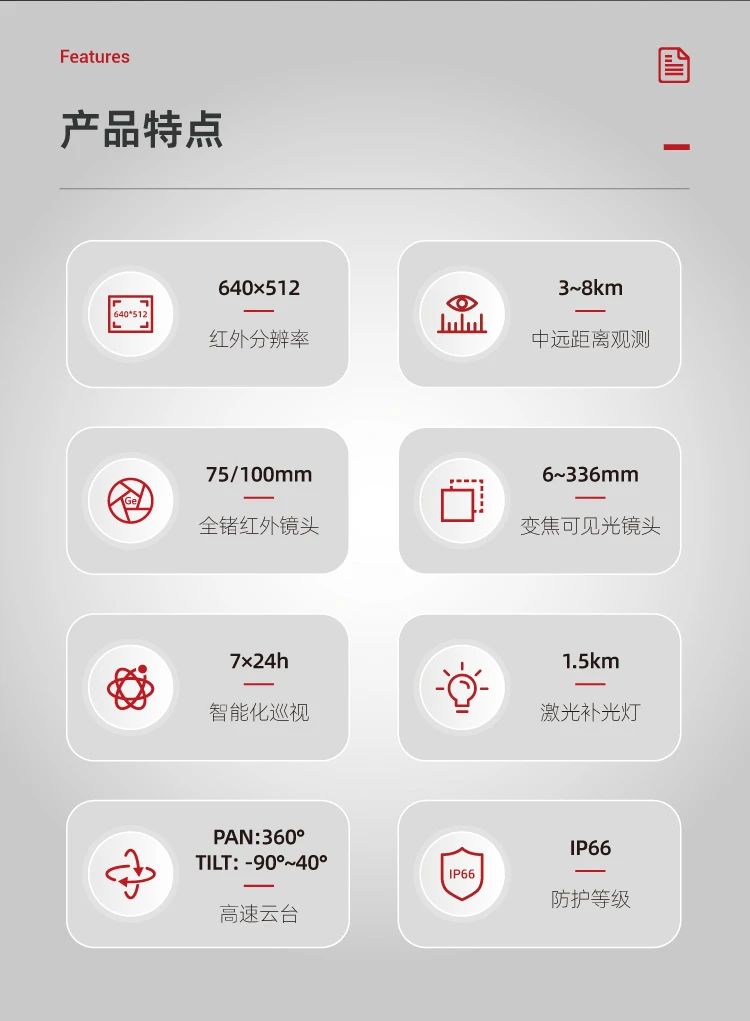 Features

产品特点

640×512

红外分辨率

3~8km

中远距离观测

75/100mm

全锗红外镜头

6~336mm

变焦可见光镜头

7×24h

智能化巡视

1.5km

激光补光灯

PAN:360°
TILT: -90°~40°

高速云台

IP66

防护等级