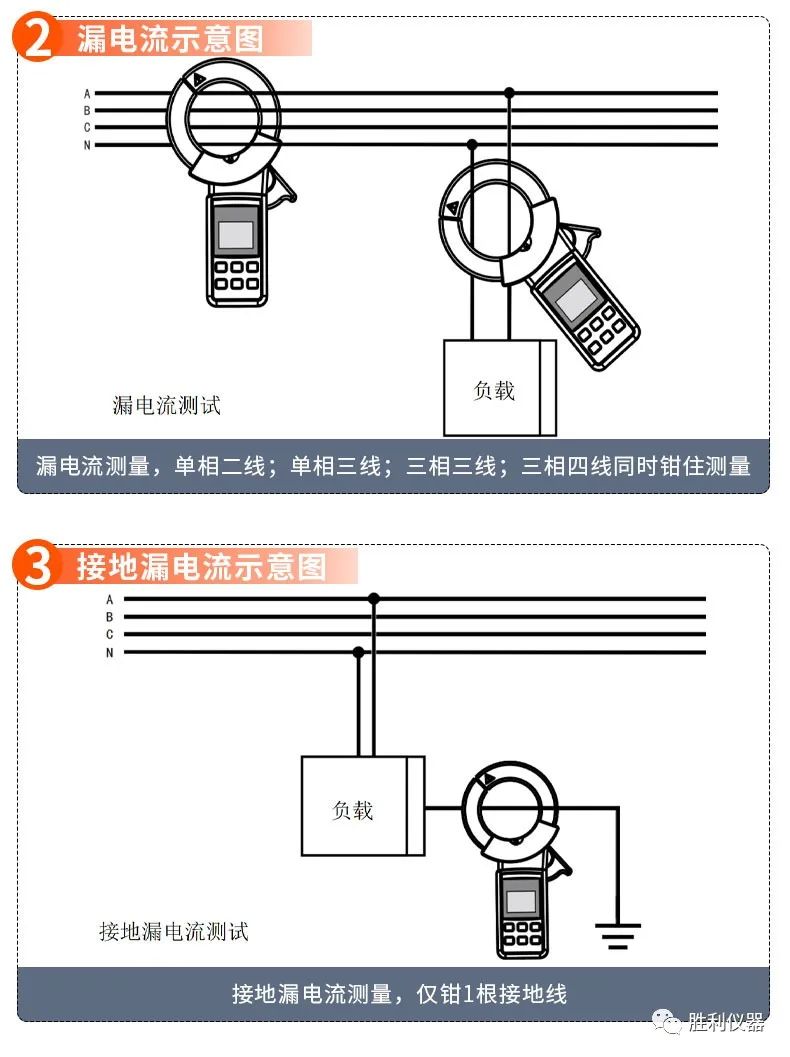 2 漏电流示意图

A
B
C
N

负载

漏电流测试

漏电流测量，单相二线；单相三线；三相三线；三相四线同时钳住测量

3 接地漏电流示意图

A
B
C
N

负载

接地漏电流测试

接地漏电流测量，仅钳1根接地线

胜利仪器